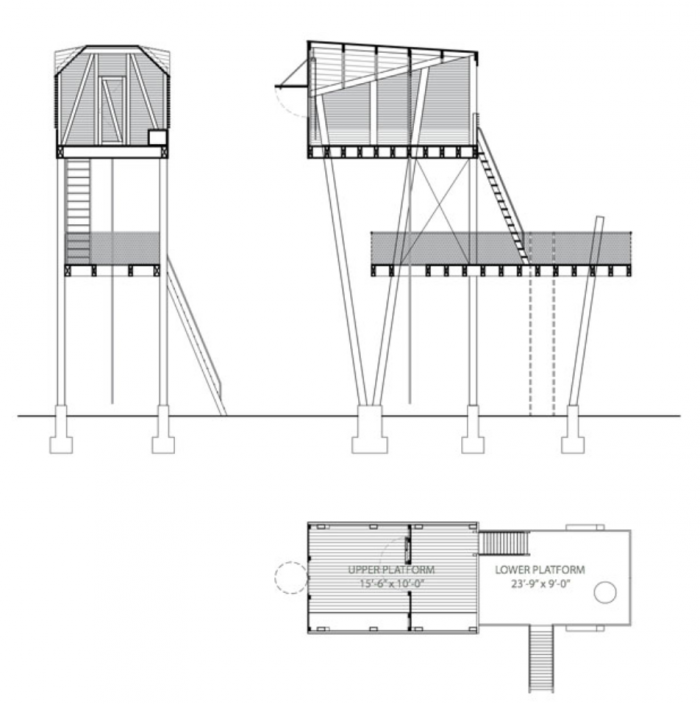 UPPER PLATFORM
15'-6" x 10'-0"

LOWER PLATFORM
23'-9" x 9'-0"